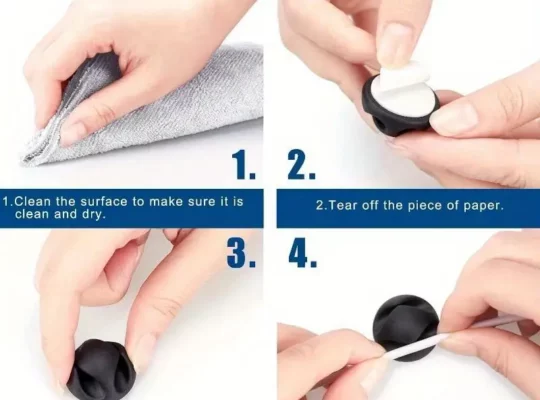 1.

2.

1.Clean the surface to make sure it is clean and dry.

2.Tear off the piece of paper.

3.

4.