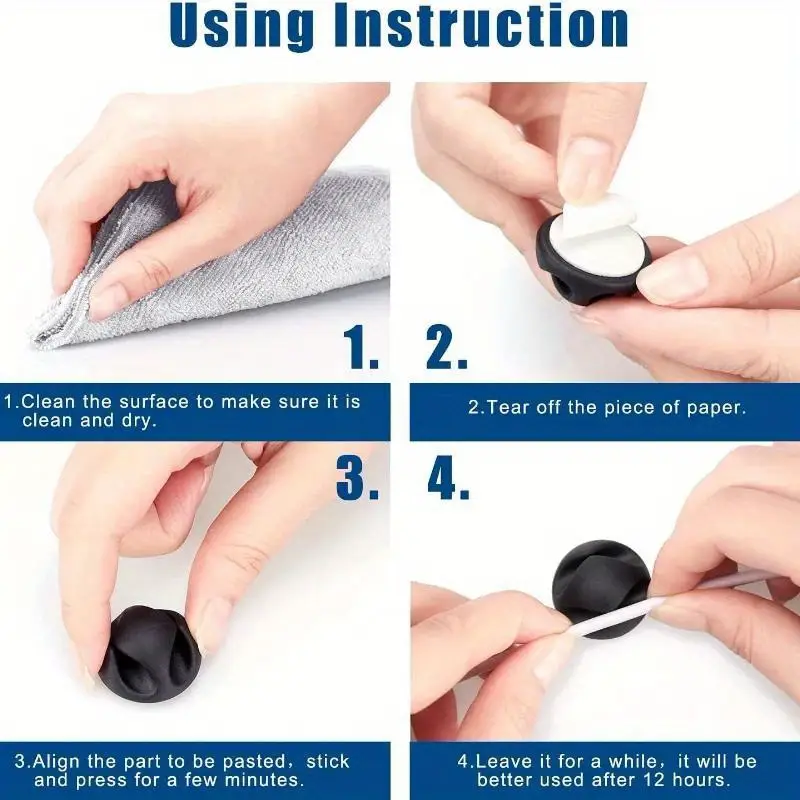 Using Instruction

1.

2.

1.Clean the surface to make sure it is clean and dry.

2.Tear off the piece of paper.

3.

4.

3.Align the part to be pasted，stick and press for a few minutes.

4.Leave it for a while，it will be better used after 12 hours.