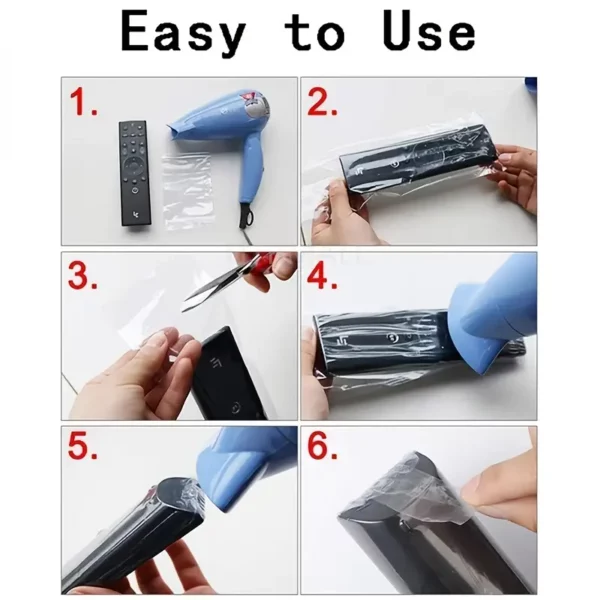 Easy to Use

1.

2.

3.

4.

5.

6.