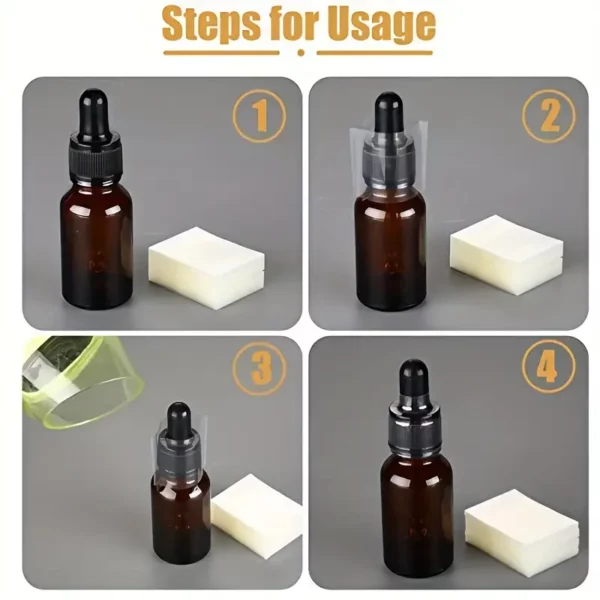 Steps for Usage

1

2

3

4