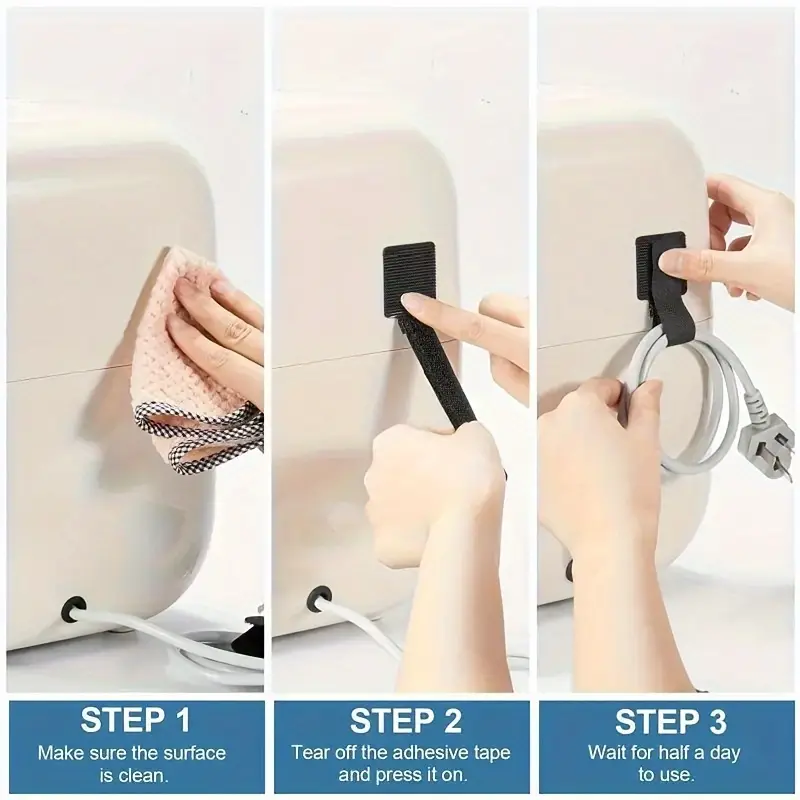 STEP 1
Make sure the surface is clean.

STEP 2
Tear off the adhesive tape and press it on.

STEP 3
Wait for half a day to use.