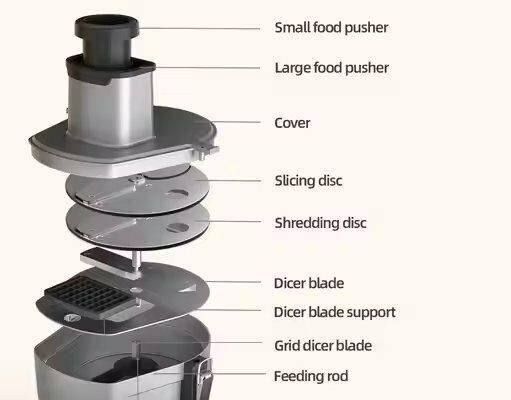 Small food pusher

Large food pusher

Cover

Slicing disc

Shredding disc

Dicer blade

Dicer blade support

Grid dicer blade

Feeding rod