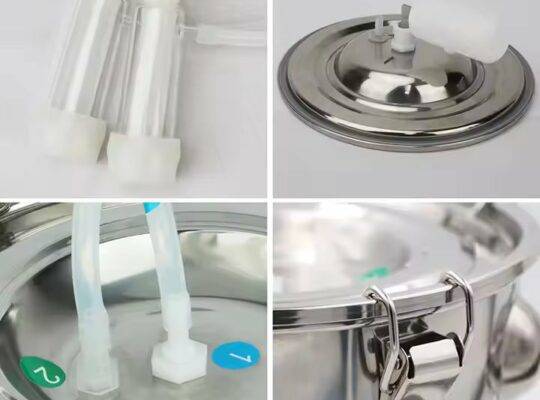 2

1