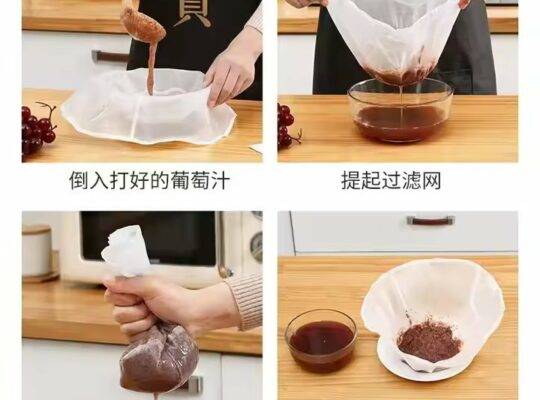 倒入打好的葡萄汁

提起过滤网