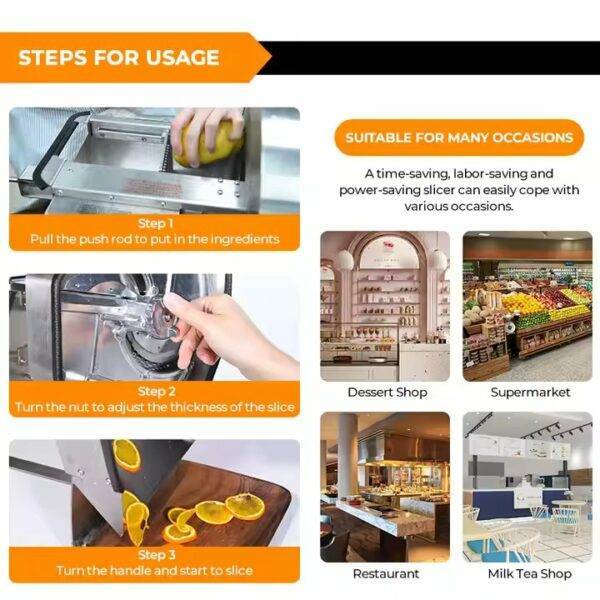 STEPS FOR USAGE

Step 1
Pull the push rod to put in the ingredients

Step 2
Turn the nut to adjust the thickness of the slice

Step 3
Turn the handle and start to slice

SUITABLE FOR MANY OCCASIONS

A time-saving, labor-saving and power-saving slicer can easily cope with various occasions.

Dessert Shop

Supermarket

Restaurant

Milk Tea Shop