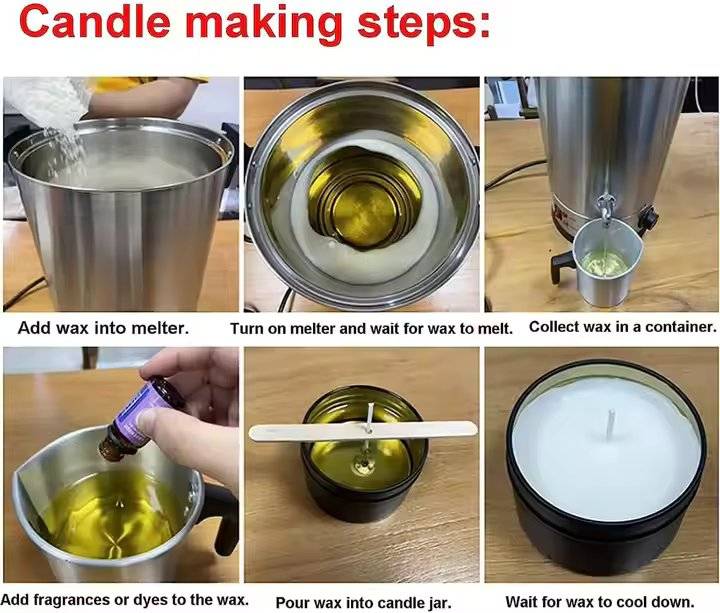 Candle making steps:

Add wax into melter.

Turn on melter and wait for wax to melt.

Collect wax in a container.

Add fragrances or dyes to the wax.

Pour wax into candle jar.

Wait for wax to cool down.