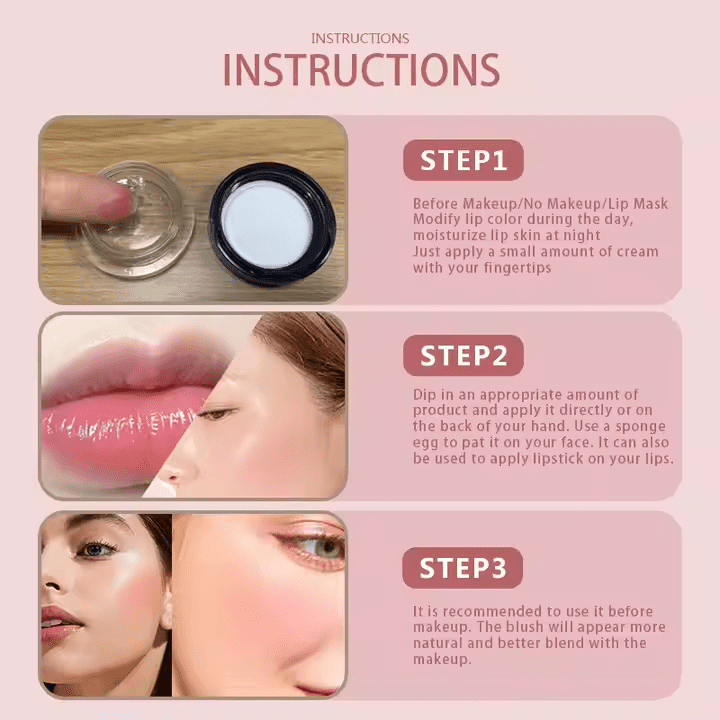 INSTRUCTIONS
INSTRUCTIONS

STEP1

Before Makeup/No Makeup/Lip Mask
Modify lip color during the day, moisturize lip skin at night
Just apply a small amount of cream with your fingertips

STEP2

Dip in an appropriate amount of product and apply it directly or on the back of your hand. Use a sponge egg to pat it on your face. It can also be used to apply lipstick on your lips.

STEP3

It is recommended to use it before makeup. The blush will appear more natural and better blend with the makeup.