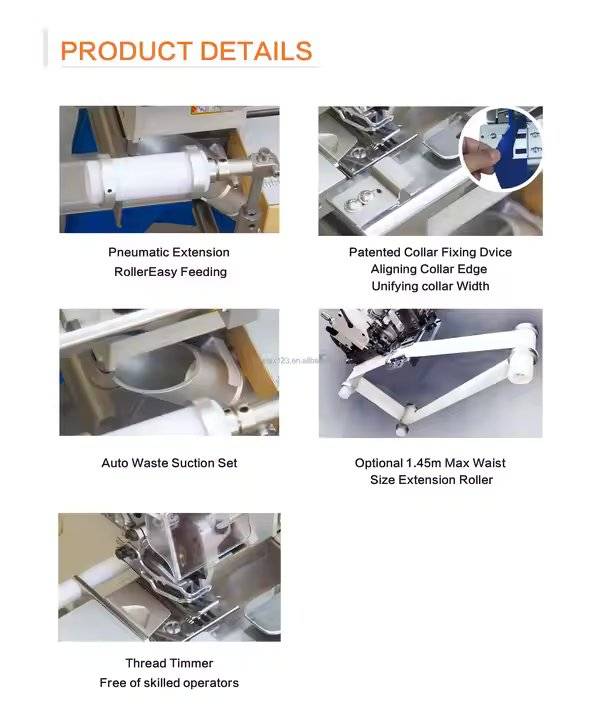 PRODUCT DETAILS

Pneumatic Extension RollerEasy Feeding

Patented Collar Fixing Dvice Aligning Collar Edge Unifying collar Width

Auto Waste Suction Set

Optional 1.45m Max Waist Size Extension Roller

Thread Timmer Free of skilled operators