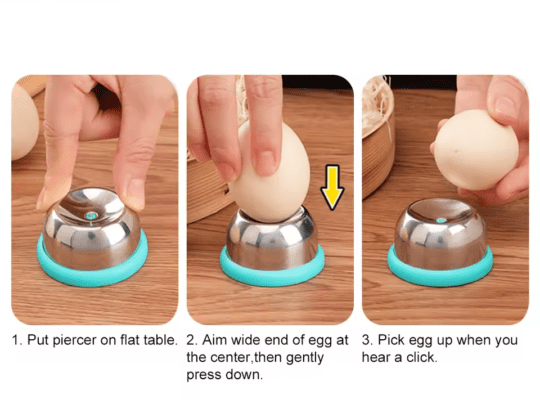 1. Put piercer on flat table.

2. Aim wide end of egg at the center,then gently press down.

3. Pick egg up when you hear a click.