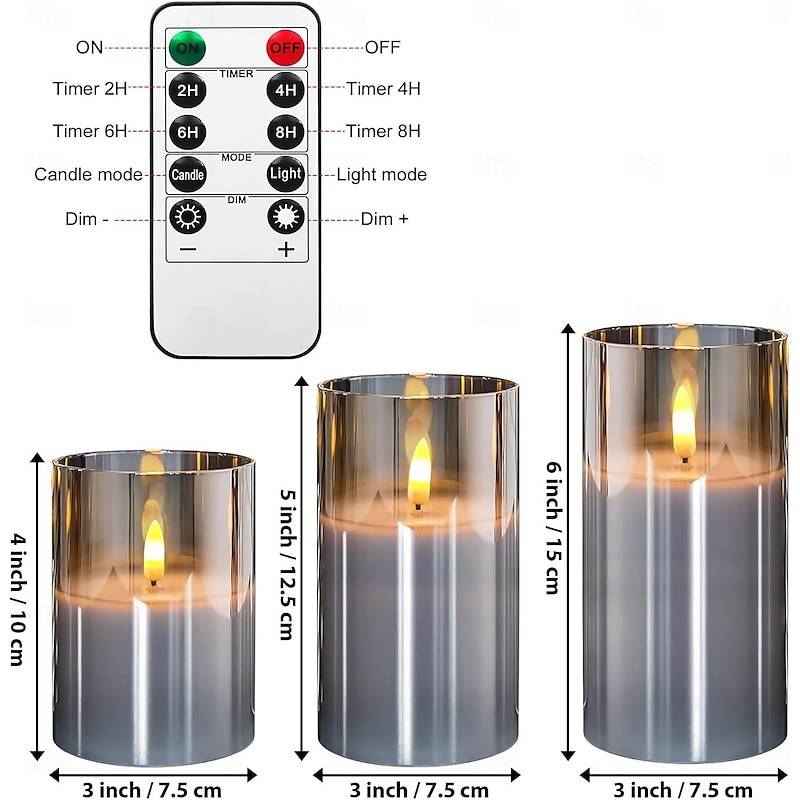 ON
ON
OFF
OFF

TIMER
Timer 2H
2H
4H
Timer 4H
Timer 6H
6H
8H
Timer 8H

MODE
Candle mode
Candle
Light
Light mode

DIM
Dim -
Dim +
−
+

4 inch / 10 cm
5 inch / 12.5 cm
6 inch / 15 cm

3 inch / 7.5 cm
3 inch / 7.5 cm
3 inch / 7.5 cm