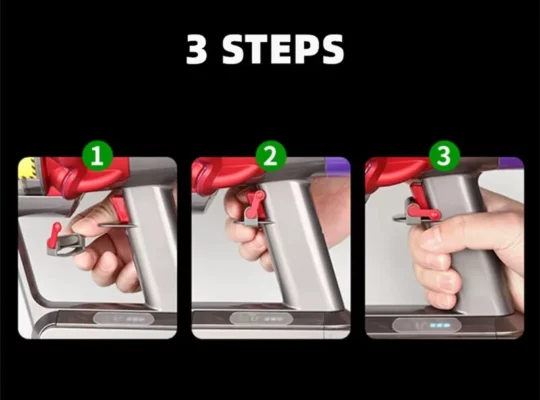 3 STEPS

1

2

3