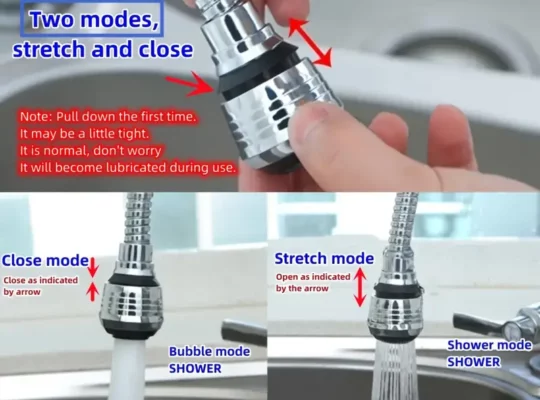 Two modes, stretch and close

Note: Pull down the first time.
It may be a little tight.
It is normal, don't worry
It will become lubricated during use.

Close mode
Close as indicated by arrow

Bubble mode
SHOWER

Stretch mode
Open as indicated by the arrow

Shower mode
SHOWER